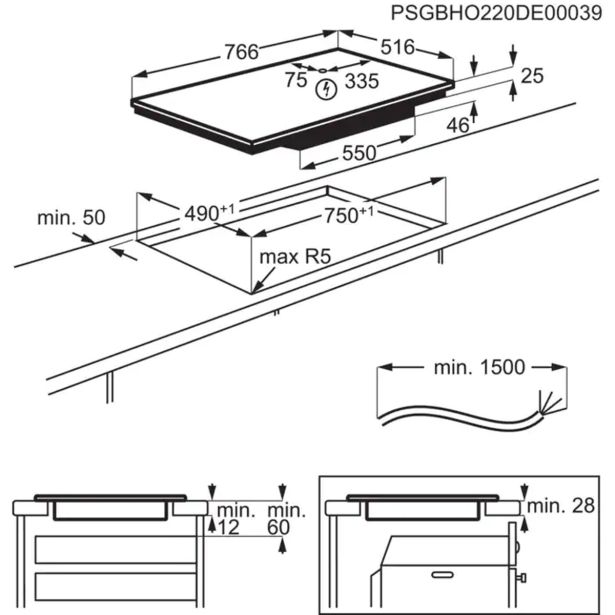 PSGBHO220DE00039

766
516
75
335
25
46
550

min. 50
$490^{+1}$
$750^{+1}$
max R5

min. 1500

min. 12
min. 60

min. 28