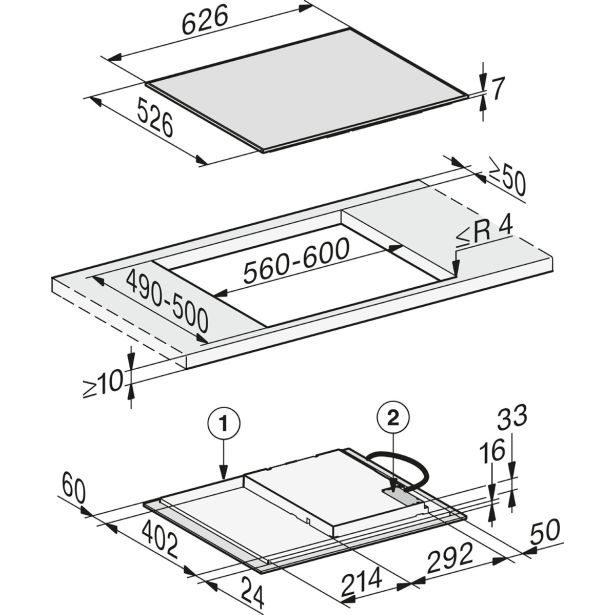 626
526
7
≥50
≤R 4
560-600
490-500
≥10
1
2
33
16
60
402
24
214
292
50