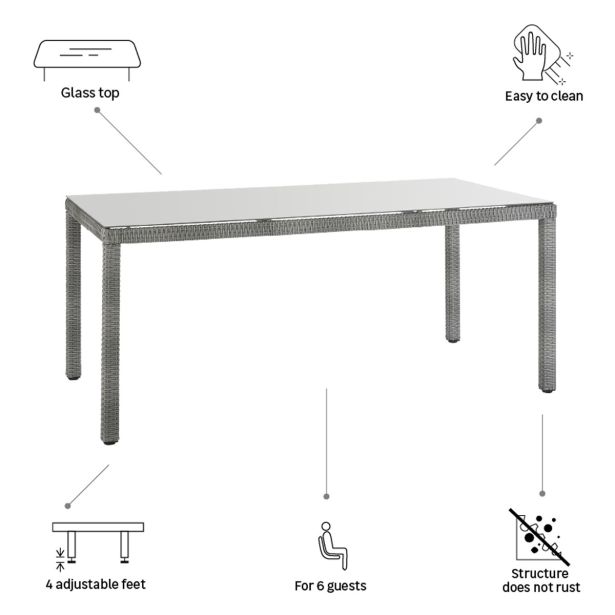 Glass top

Easy to clean

4 adjustable feet

For 6 guests

Structure does not rust