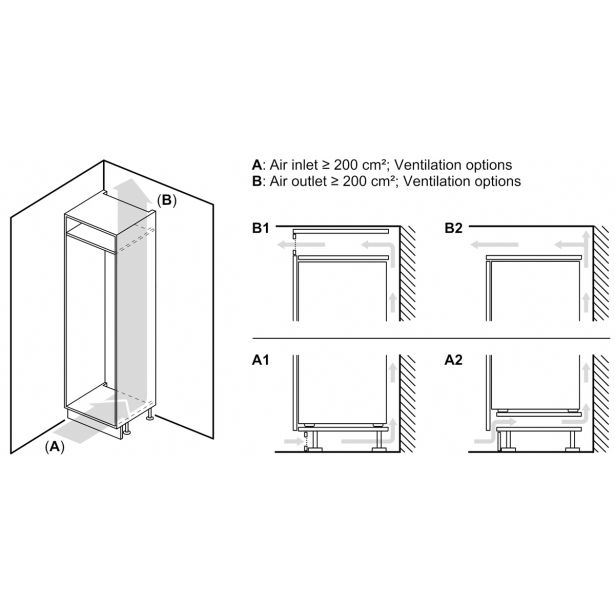 (B)

(A)

A: Air inlet ≥ 200 cm²; Ventilation options
B: Air outlet ≥ 200 cm²; Ventilation options

B1

B2

A1

A2