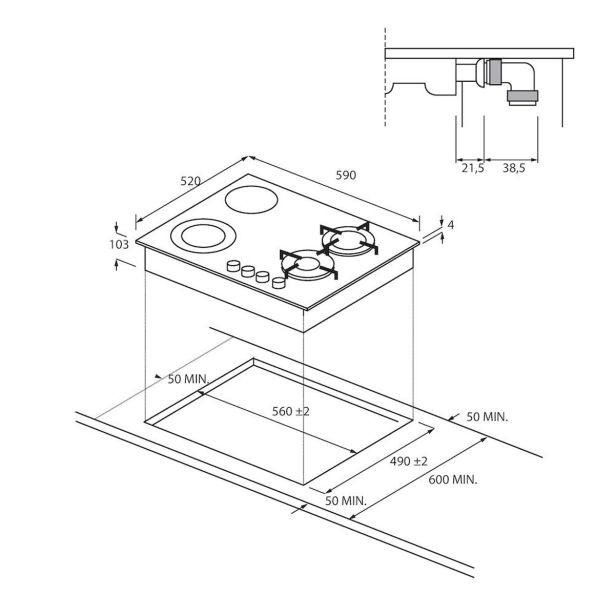 21,5
38,5

520
590
4
103

50 MIN.
560 ±2
50 MIN.
490 ±2
600 MIN.
50 MIN.