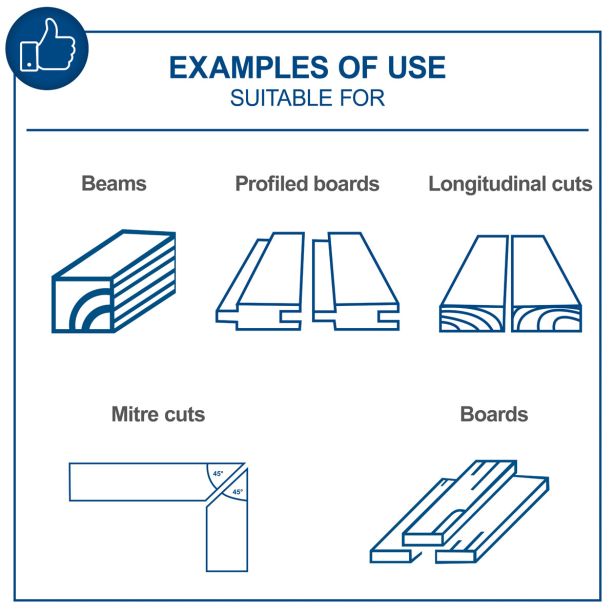 EXAMPLES OF USE
SUITABLE FOR

Beams

Profiled boards

Longitudinal cuts

Mitre cuts

45°

45°

Boards