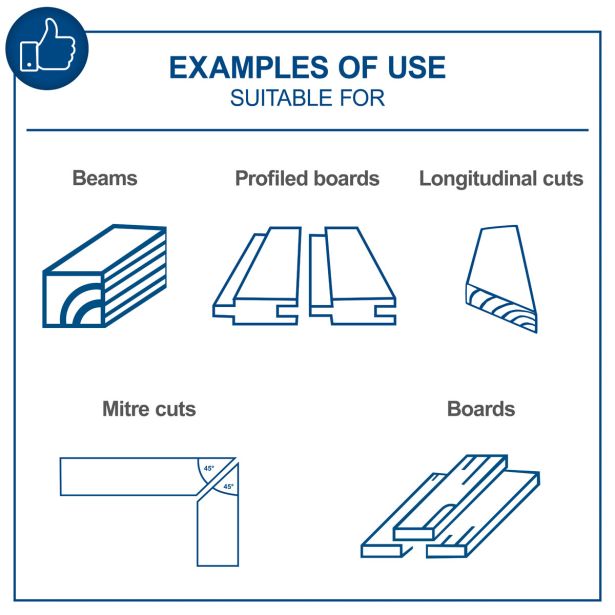 EXAMPLES OF USE
SUITABLE FOR

Beams

Profiled boards

Longitudinal cuts

Mitre cuts

45°

45°

Boards