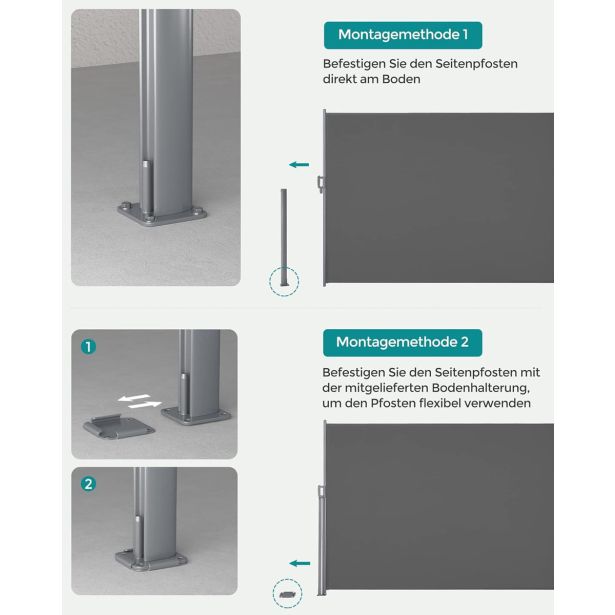 Montagemethode 1

Befestigen Sie den Seitenpfosten direkt am Boden

1

2

Montagemethode 2

Befestigen Sie den Seitenpfosten mit der mitgelieferten Bodenhalterung, um den Pfosten flexibel verwenden