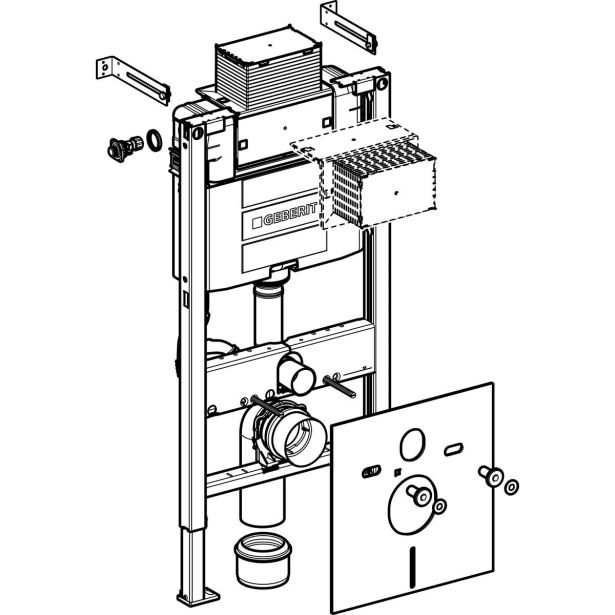 GEBERIT