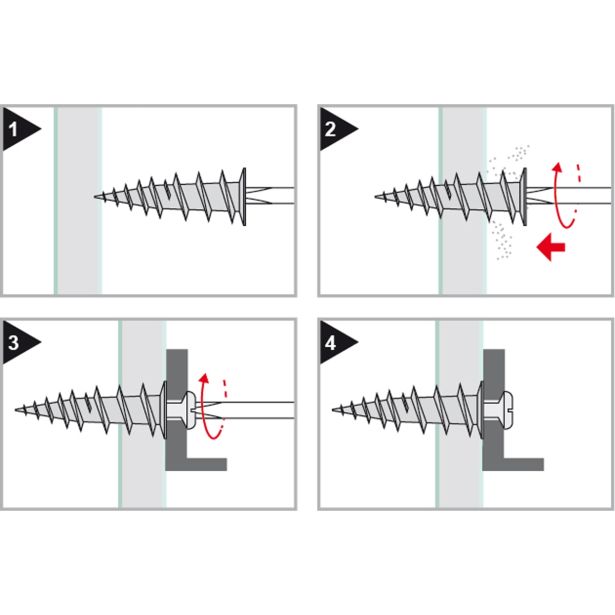 1

2

3

4