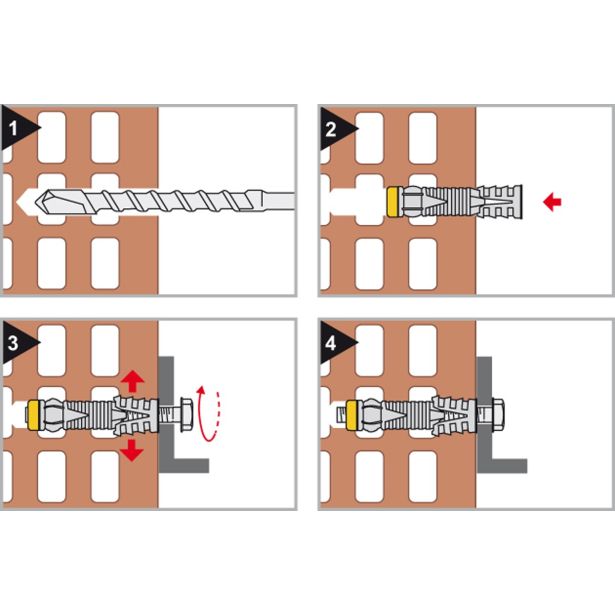 1

2

3

4