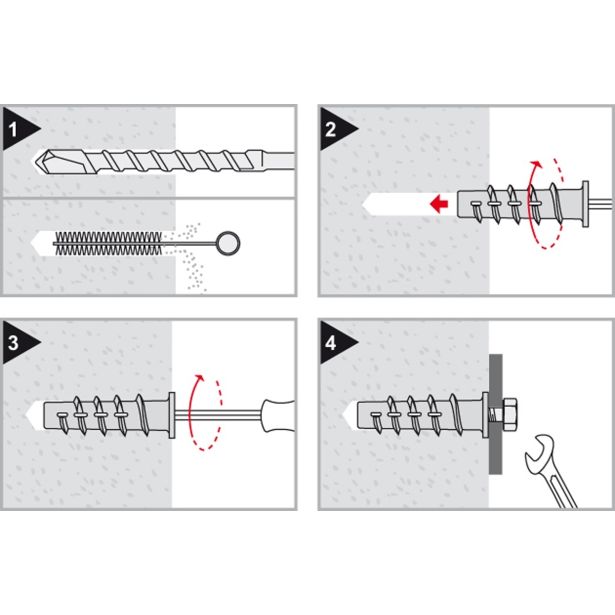 1

2

3

4