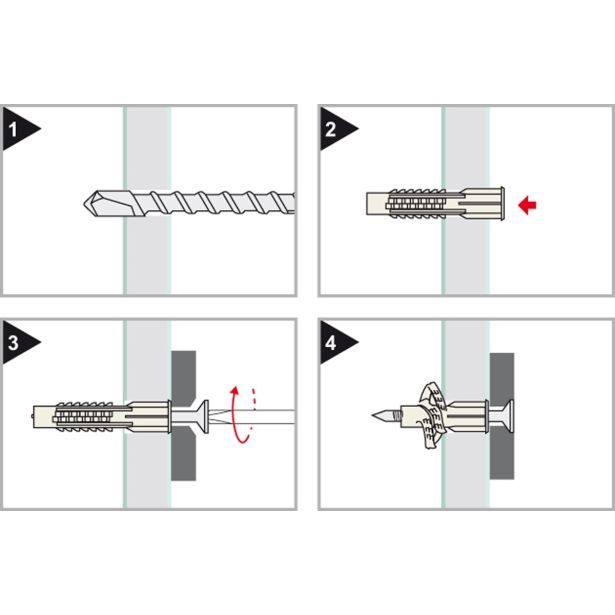 1

2

3

4