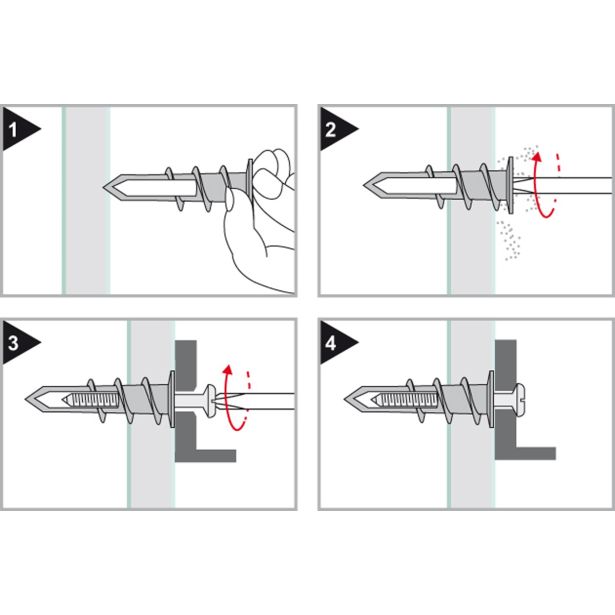 1

2

3

4