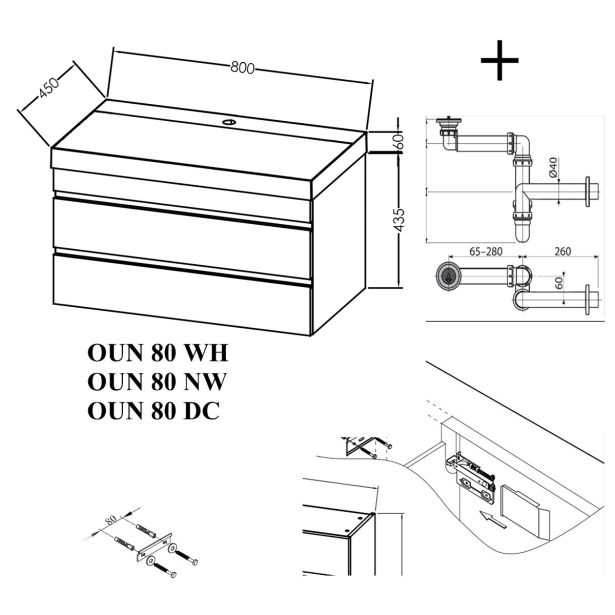 450
800
60
435
+
Ø40
65–280
260
60
OUN 80 WH
OUN 80 NW
OUN 80 DC
80