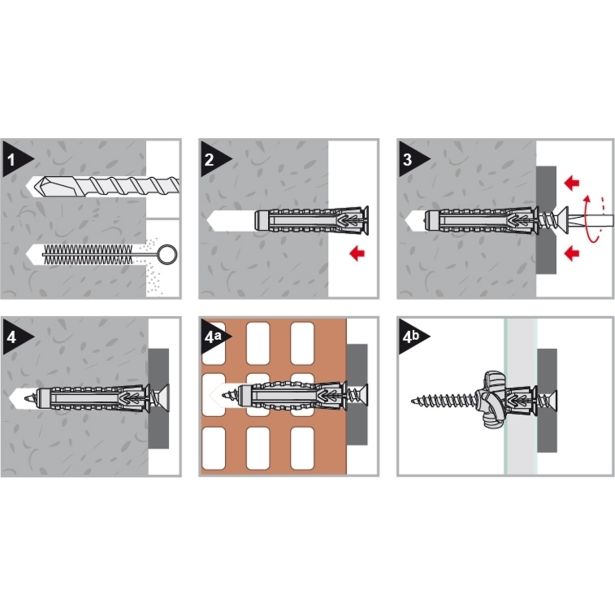 1

2

3

4

4a

4b