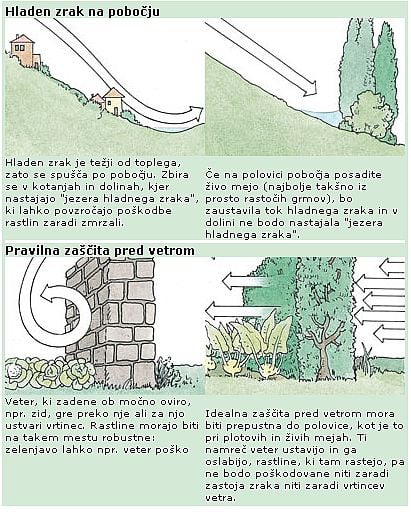 Hladen zrak na pobočju

Hladen zrak je težji od toplega, zato se spušča po pobočju. Zbira se v kotanjah in dolinah, kjer nastajajo "jezera hladnega zraka", ki lahko povzročajo poškodbe rastlin zaradi zmrzali.

Če na polovici pobočja posadite živo mejo (najbolje takšno iz prosto rastočih grmov), bo zaustavila tok hladnega zraka in v dolini ne bodo nastajala "jezera hladnega zraka".

Pravilna zaščita pred vetrom

Veter, ki zadene ob močno oviro, npr. zid, gre preko nje ali za njo ustvari vrtinec. Rastline morajo biti na takem mestu robustne: zelenjavo lahko npr. veter poško

Idealna zaščita pred vetrom mora biti prepustna do polovice, kot je to pri plotovih in živih mejah. Ti namreč veter ustavijo in ga oslabijo, rastline, ki tam rastejo, pa ne bodo poškodovane niti zaradi zastoja zraka niti zaradi vrtincev vetra.