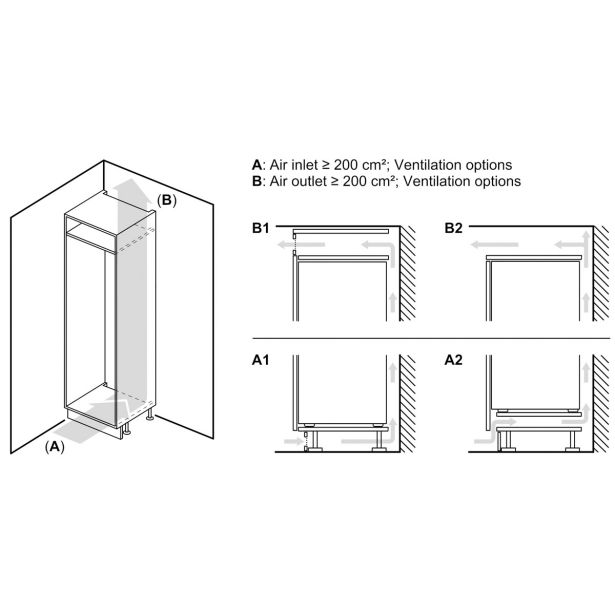 (B)

(A)

A: Air inlet ≥ 200 cm²; Ventilation options
B: Air outlet ≥ 200 cm²; Ventilation options

B1

B2

A1

A2